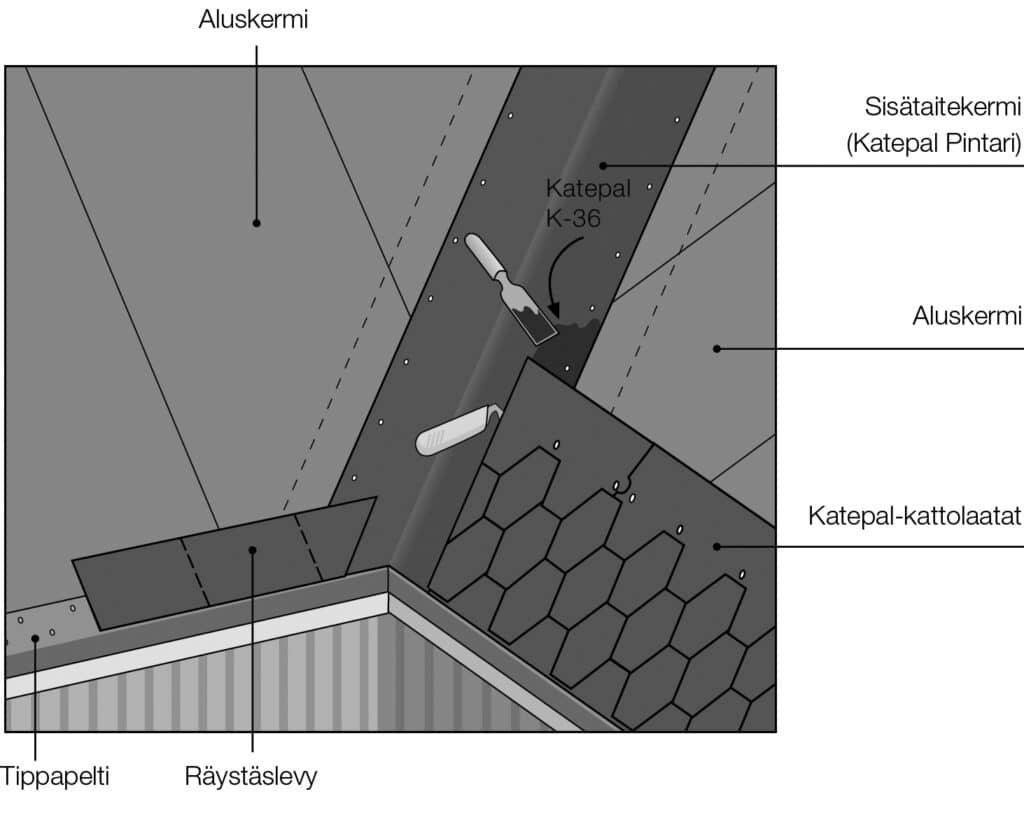 Aluskermi

Sisätaitekermi
(Katepal Pintari)

Katepal
K-36

Aluskermi

Katepal-kattolaatat

Tippapelti

Räystäslevy