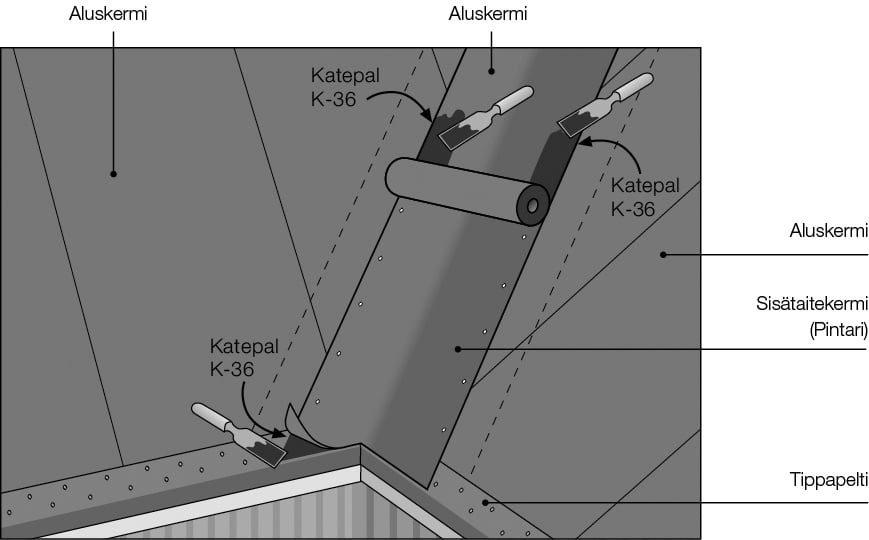 Aluskermi

Aluskermi

Katepal
K-36

Katepal
K-36

Aluskermi

Sisätaitekermi
(Pintari)

Katepal
K-36

Tippapelti